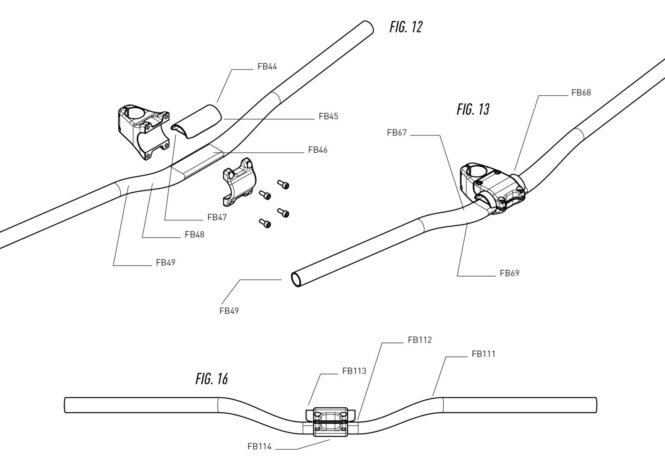 FIG. 12

FB44

FB45

FB46

FB47

FB48

FB49

FIG. 13

FB68

FB67

FB69

FB49

FIG. 16

FB112

FB111

FB113

FB114